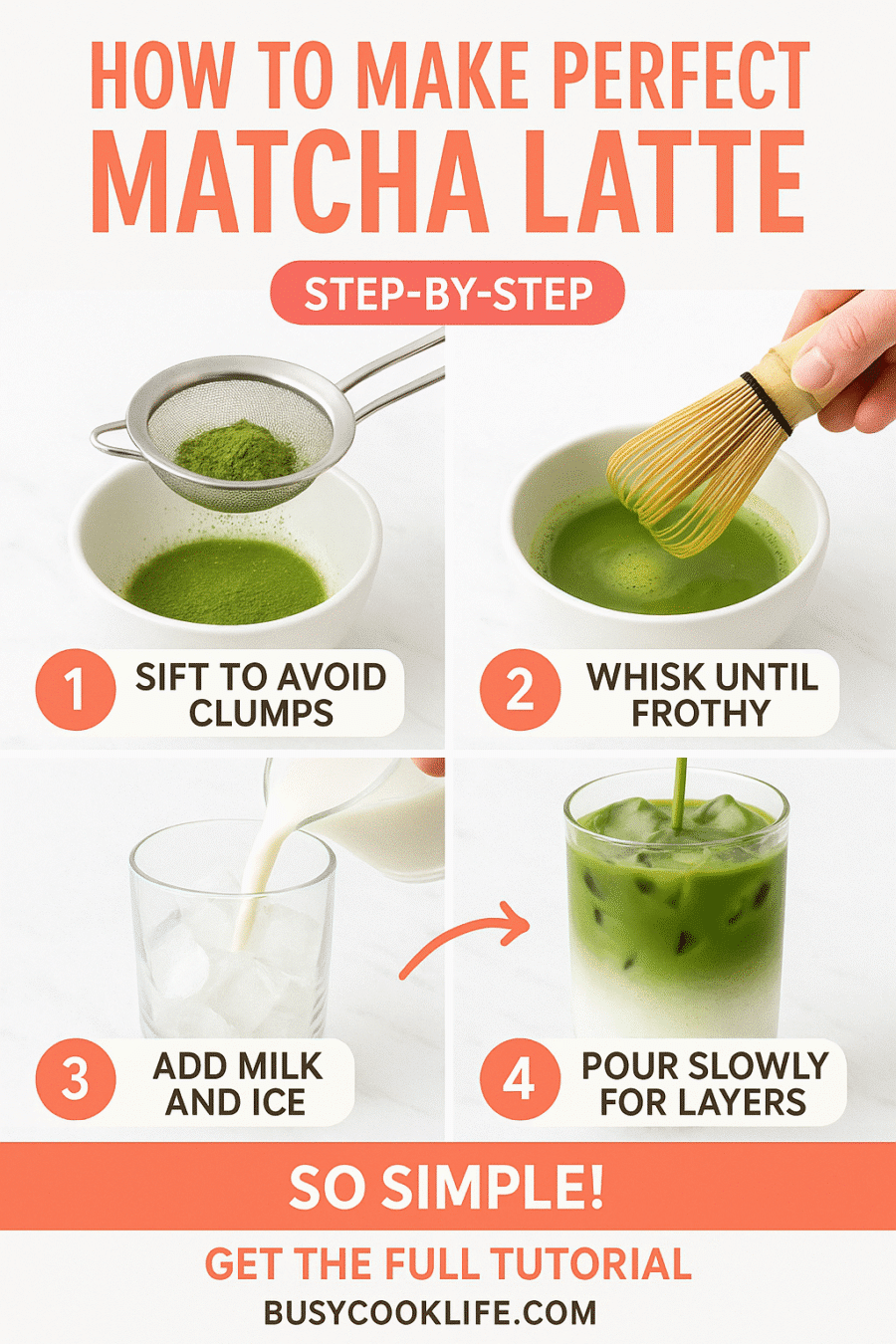 HOW TO MAKE PERFECT
MATCHA LATTE

STEP-BY-STEP

1 SIFT TO AVOID CLUMPS

2 WHISK UNTIL FROTHY

3 ADD MILK AND ICE

4 POUR SLOWLY FOR LAYERS

SO SIMPLE!

GET THE FULL TUTORIAL
BUSYCOOKLIFE.COM