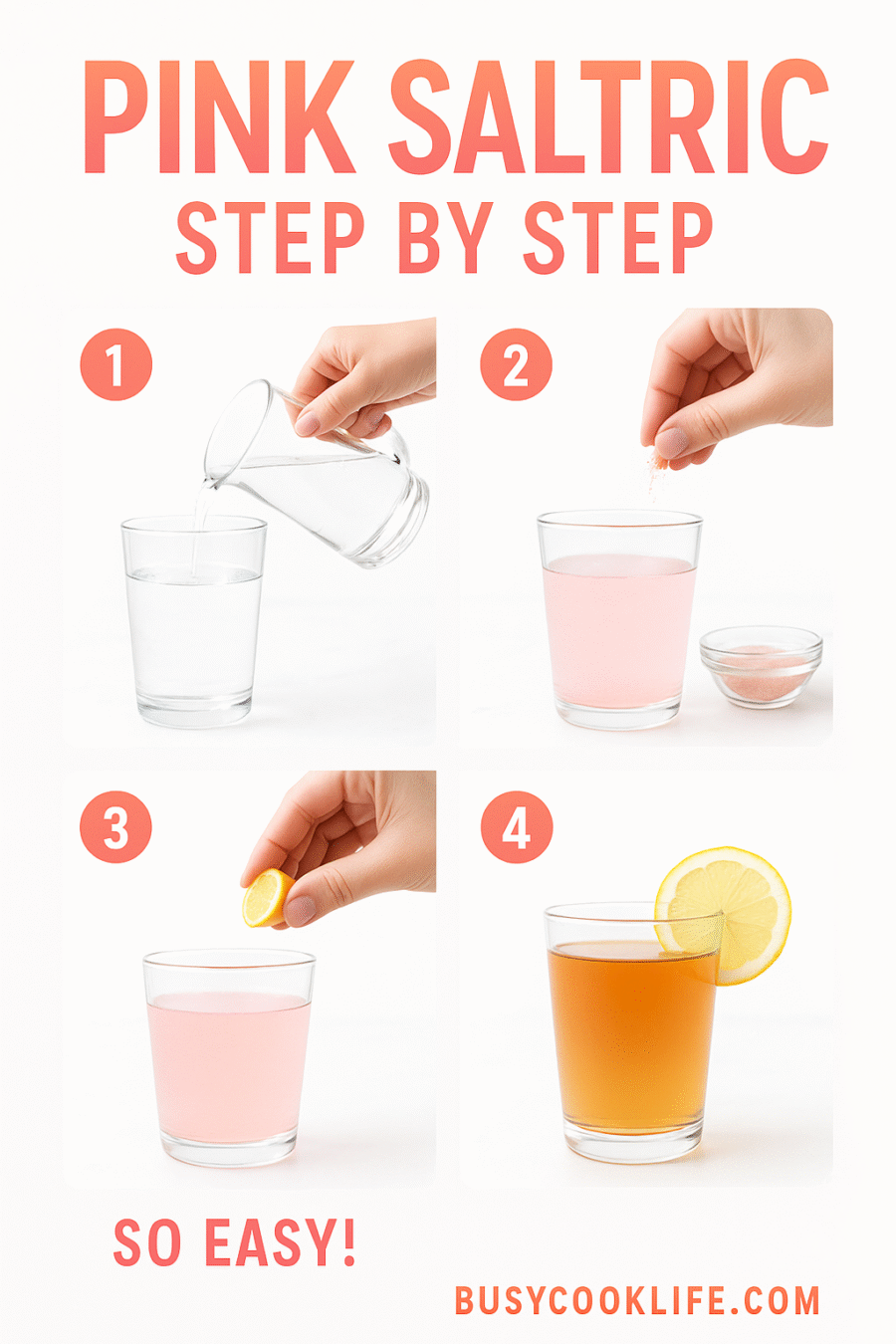 PINK SALTRIC
STEP BY STEP

1

2

3

4

SO EASY!

BUSYCOOKLIFE.COM