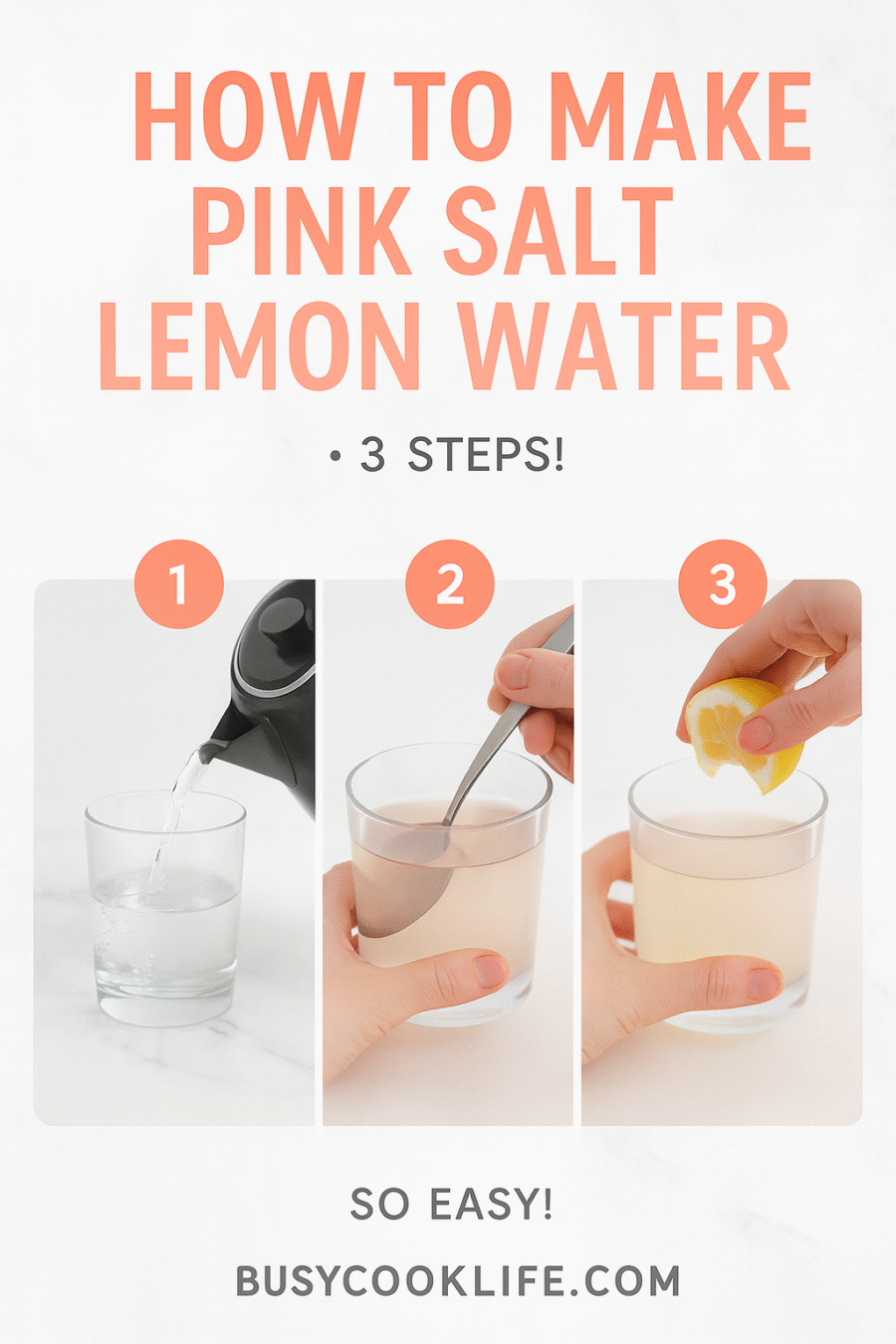 HOW TO MAKE PINK SALT LEMON WATER

• 3 STEPS!

1

2

3

SO EASY!

BUSYCOOKLIFE.COM