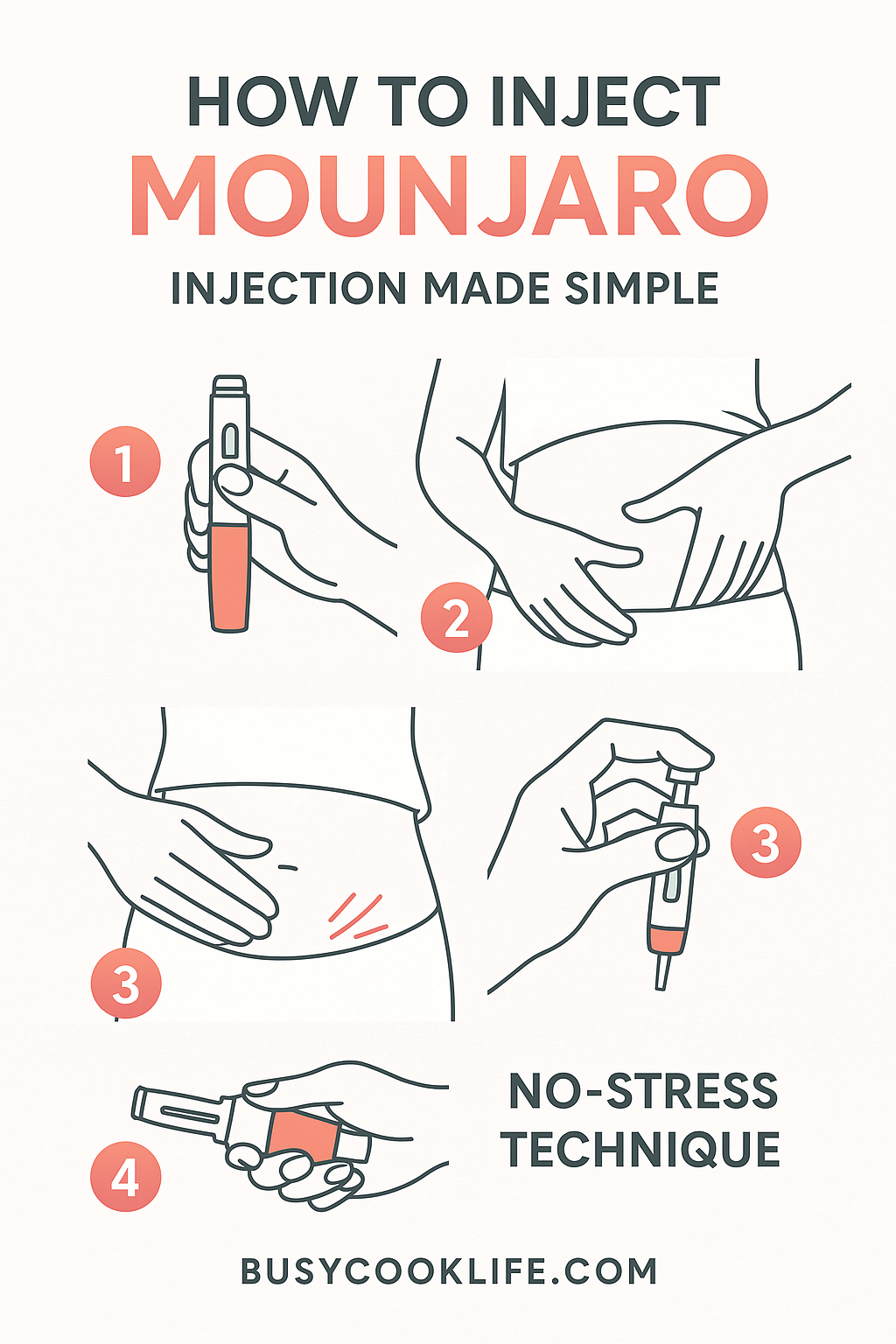 HOW TO INJECT
MOUNJARO
INJECTION MADE SIMPLE

1

2

3

3

4

NO-STRESS TECHNIQUE

BUSYCOOKLIFE.COM