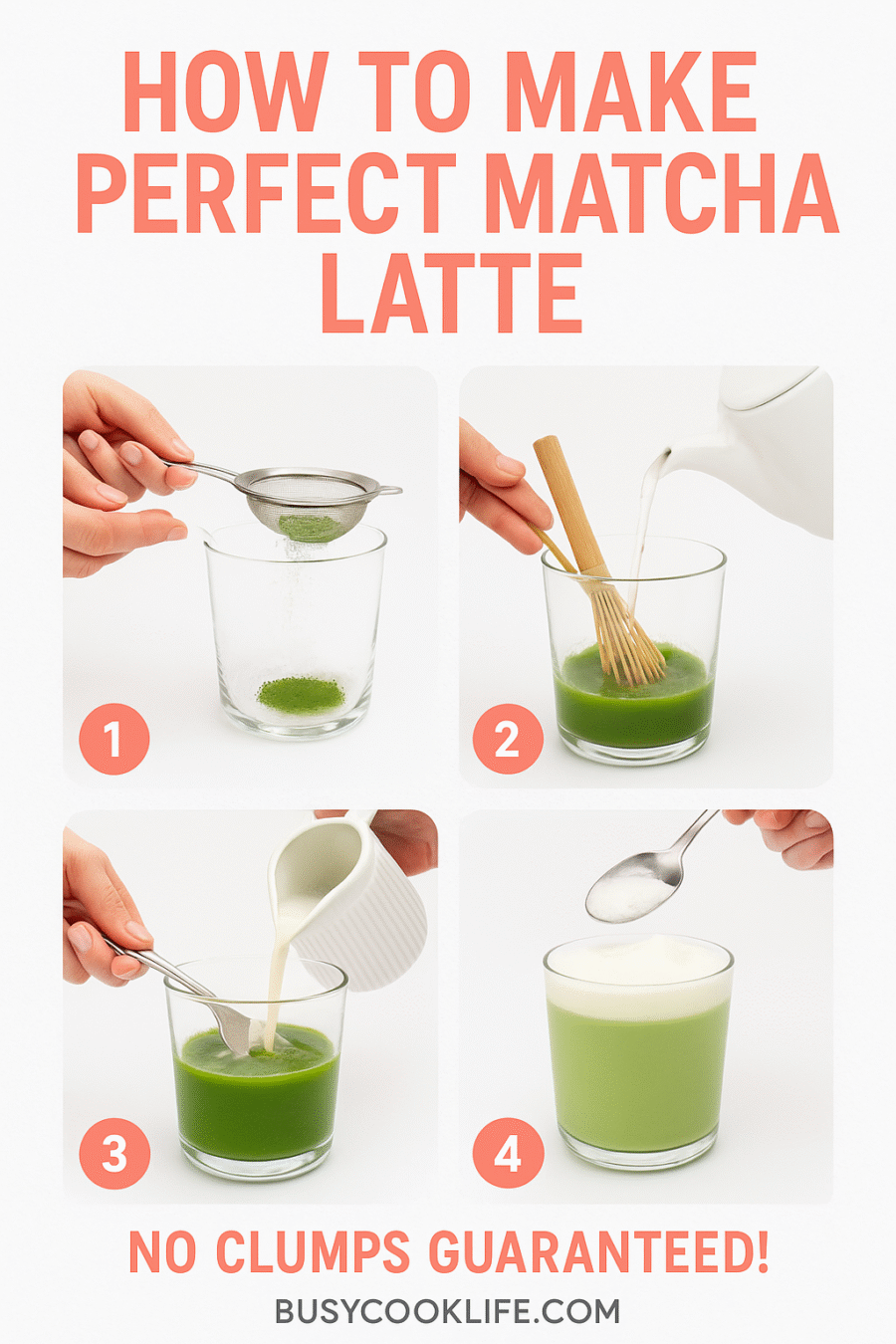 HOW TO MAKE PERFECT MATCHA LATTE

1

2

3

4

NO CLUMPS GUARANTEED!

BUSYCOOKLIFE.COM