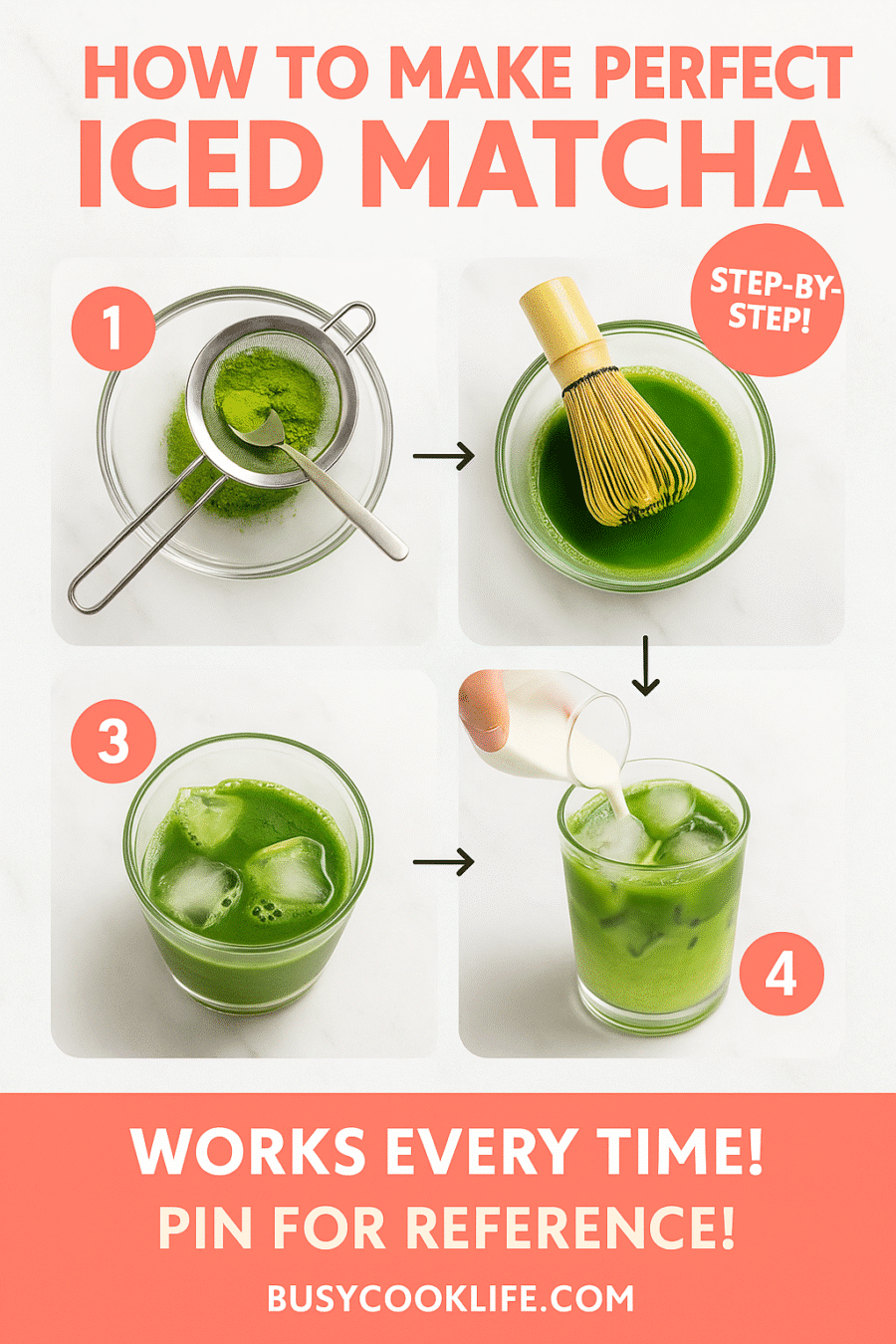 HOW TO MAKE PERFECT
ICED MATCHA

1

STEP-BY-STEP!

3

4

WORKS EVERY TIME!
PIN FOR REFERENCE!

BUSYCOOKLIFE.COM