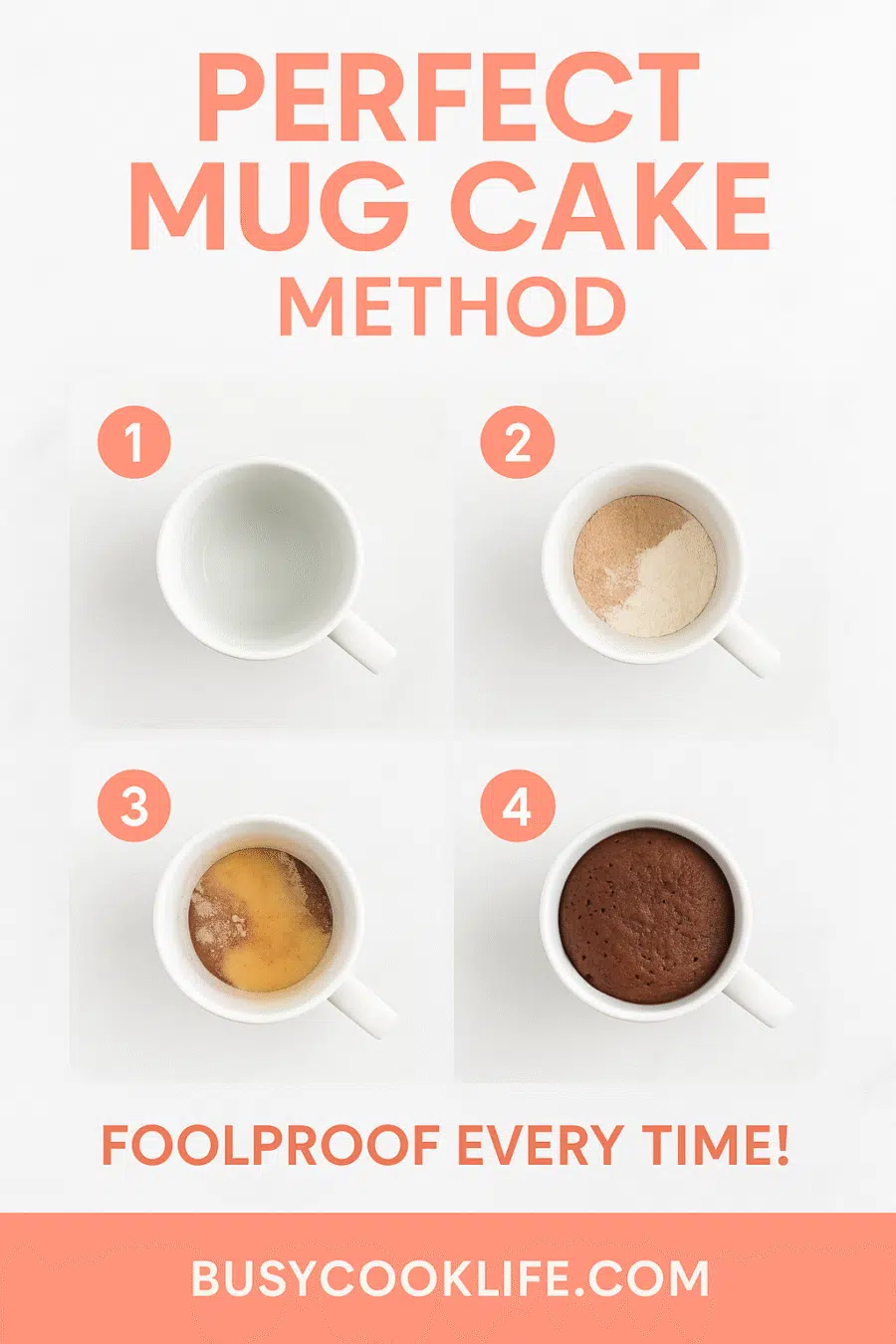 PERFECT MUG CAKE METHOD

1

2

3

4

FOOLPROOF EVERY TIME!

BUSYCOOKLIFE.COM